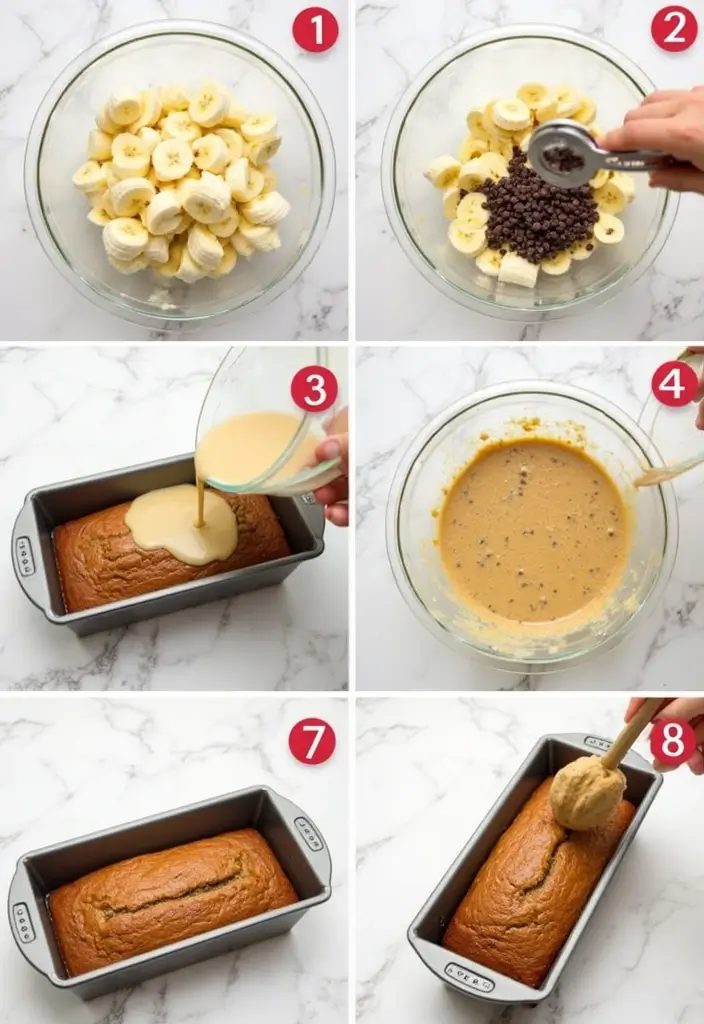 1

2

3

4

7

8